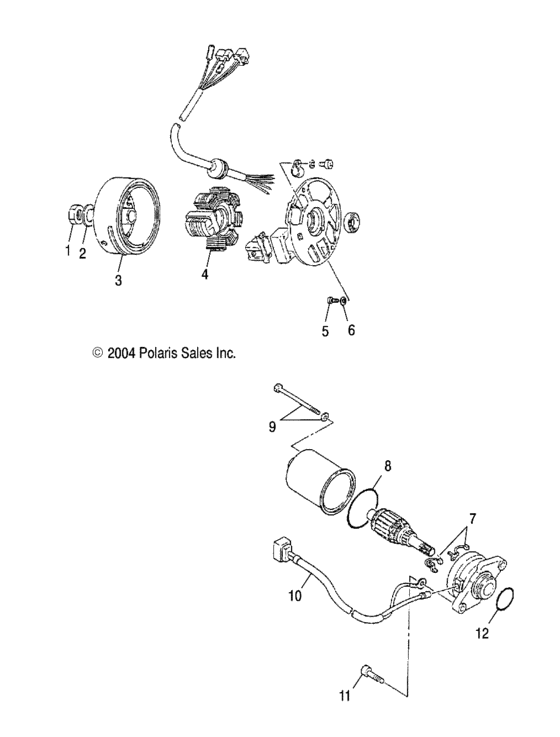 1
2
3
4
5
6
© 2004 Polaris Sales Inc.
9
8
7
10
12
11