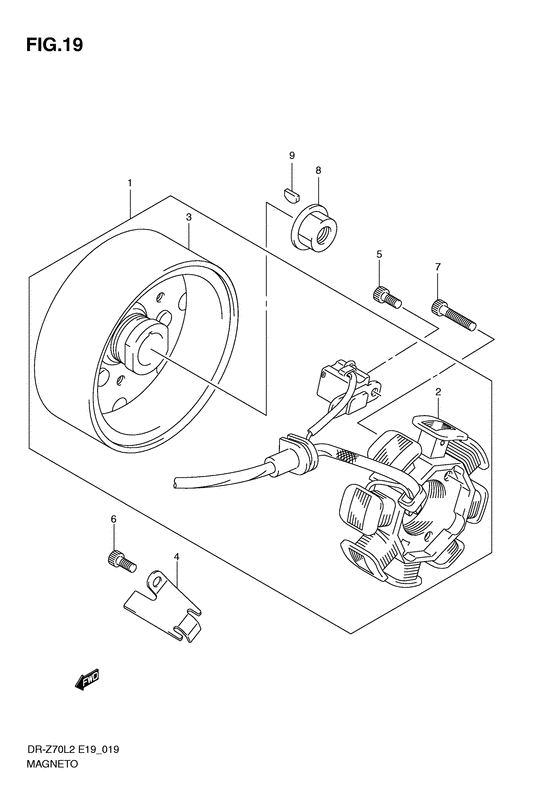 FIG.19

9
8
1
3
5
7
2
6
4

FWD

DR-Z70L2 E19_019
MAGNETO