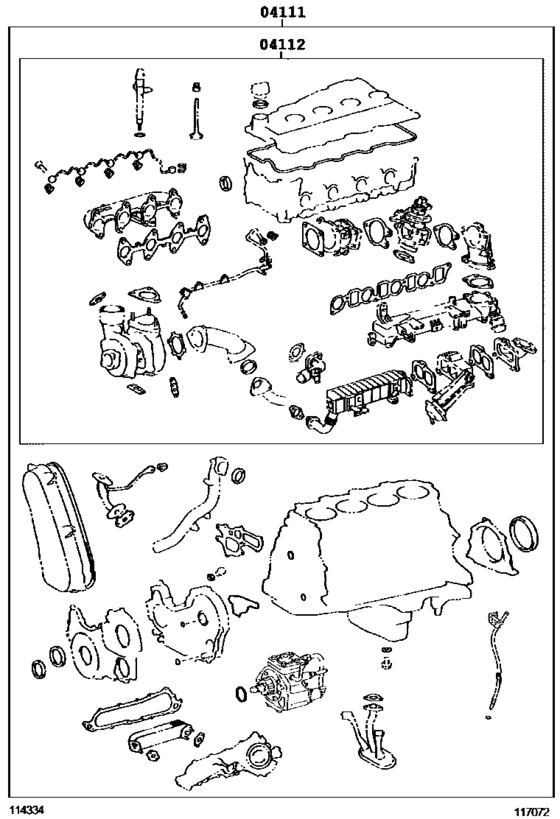 04111
04112
114334
117072