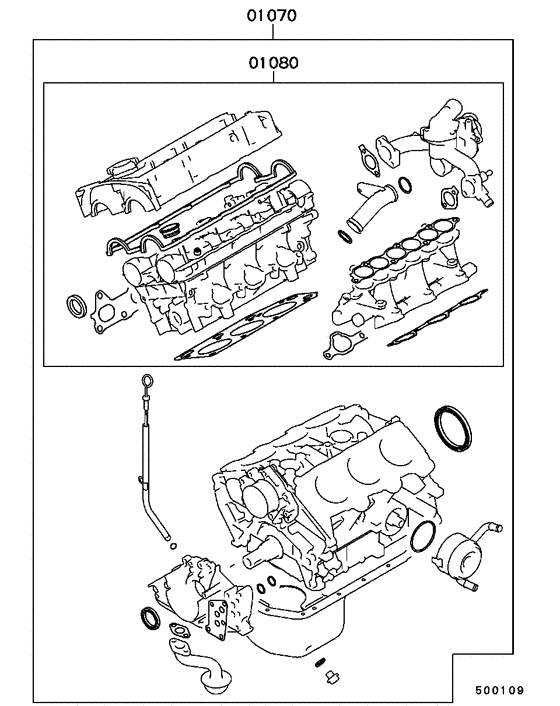 01070

01080

500109