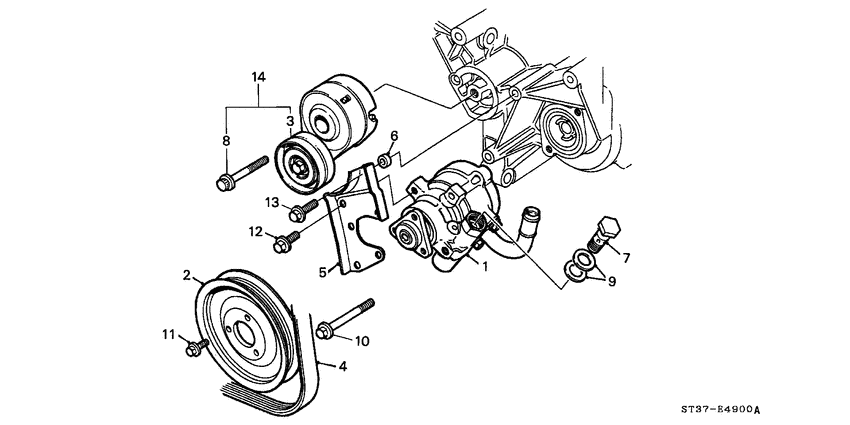 14
8
3
6
13
12
5
1
7
9
2
11
10
4
ST37-E4900A