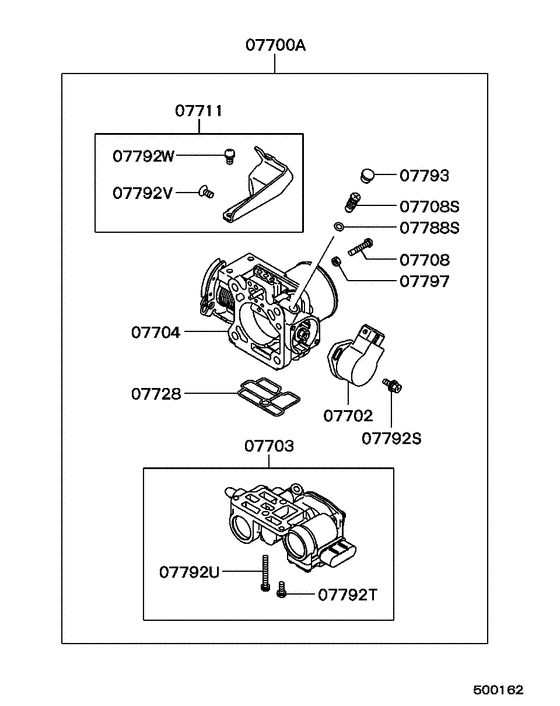 07700A

07711

07792W

07792V

07793

07708S

07788S

07708

07797

07704

07728

07702

07792S

07703

07792U

07792T

500162