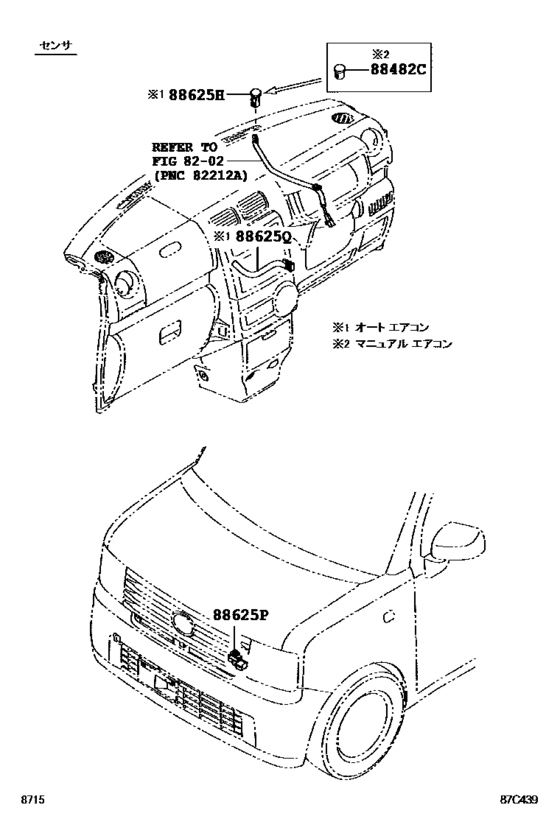 センサ

※2
88482C

※1 88625H

REFER TO
FIG 82-02
(PNC 82212A)

※1 88625Q

※1 オート エアコン
※2 マニュアル エアコン

88625P

8715

87C439