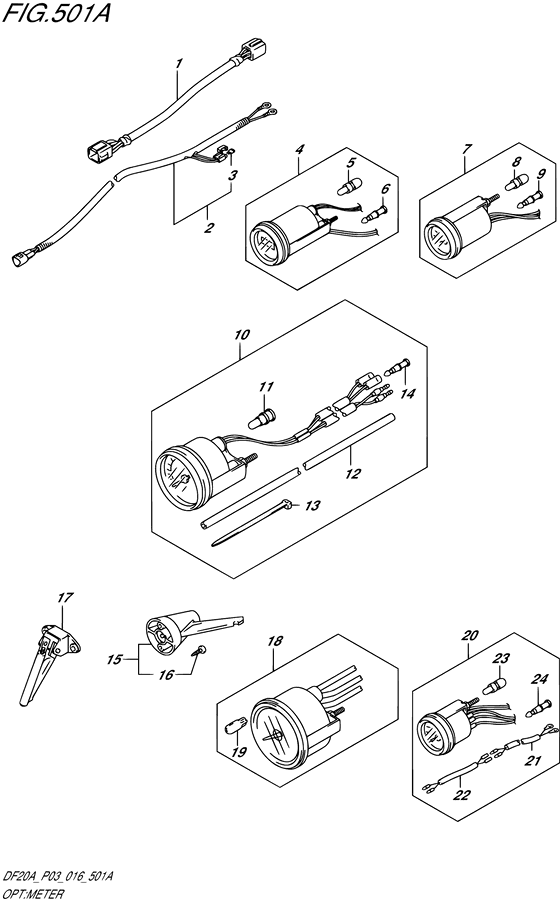 FIG.501A

1
3
2
4
5
6
7
8
9
10
11
14
12
13
17
15
16
18
19
20
23
24
21
22

DF20A_P03_016_501A
OPT:METER