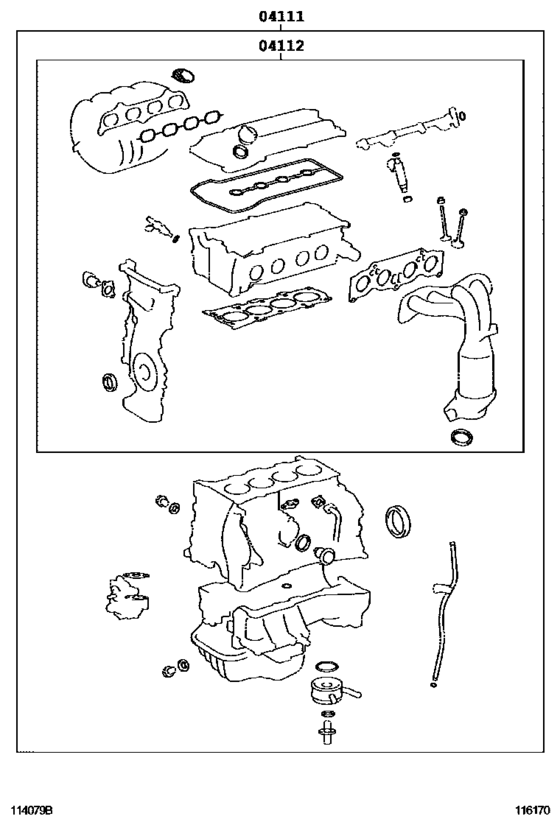 04111

04112

114079B

116170