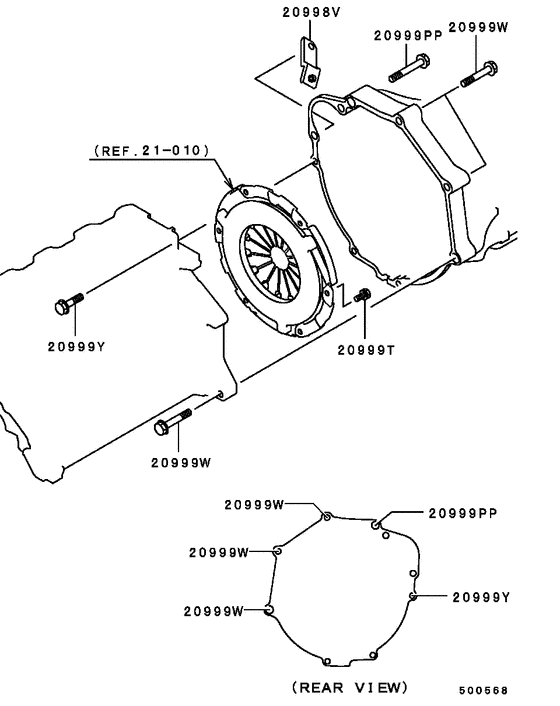 20998V
20999PP
20999W
(REF.21-010)
20999Y
20999T
20999W
20999W
20999PP
20999W
20999Y
20999W
(REAR VIEW)
500568