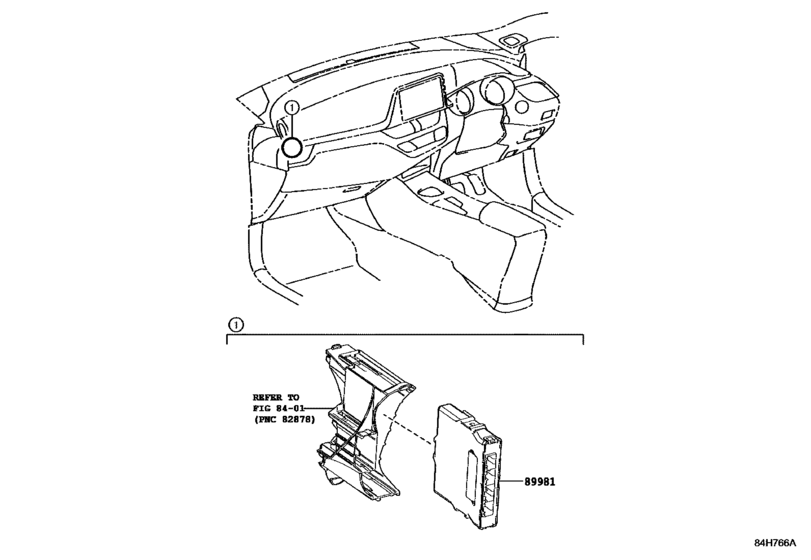 ①

①

REFER TO
FIG 84-01
(PNC 82878)

89981

84H766A