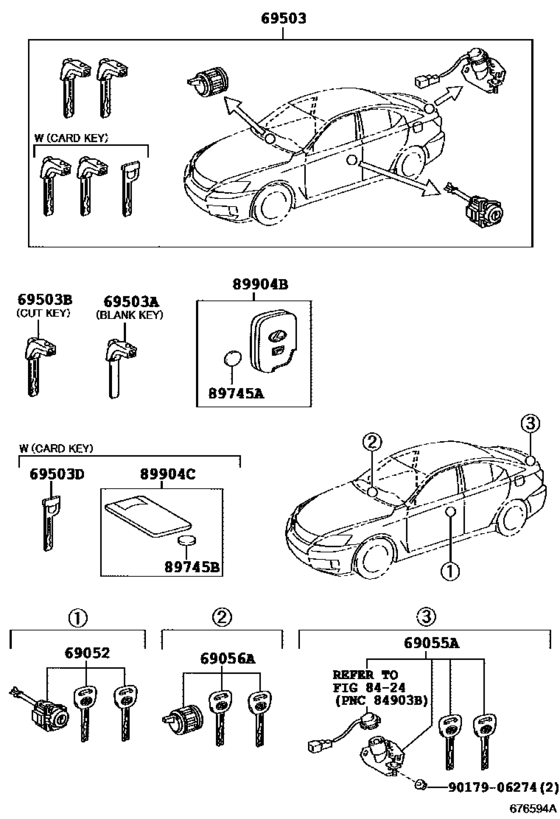 69503

W (CARD KEY)

69503B
(CUT KEY)

69503A
(BLANK KEY)

89904B

89745A

W (CARD KEY)

69503D

89904C

89745B

②

③

①

①

69052

②

69056A

③

69055A

REFER TO
FIG 84-24
(PNC 84903B)

90179-06274 (2)

676594A