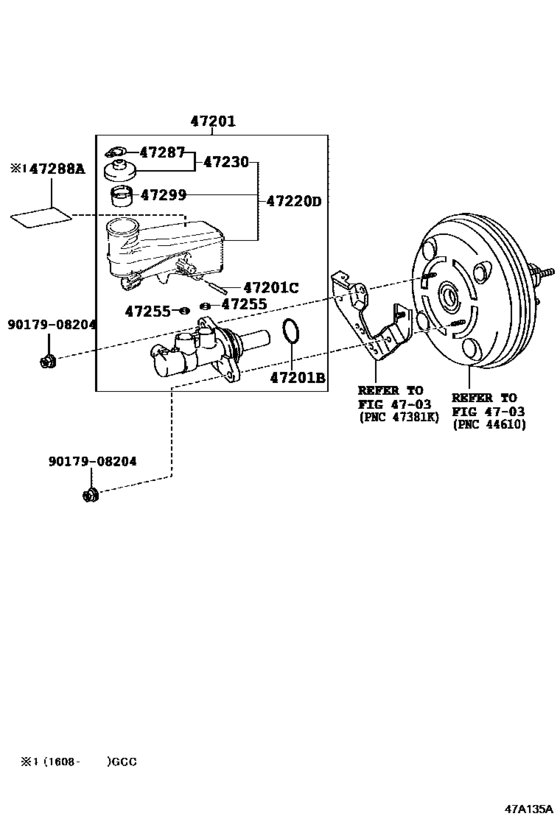 47201

※1 47288A

47287

47230

47299

47220D

47201C

47255

47255

90179-08204

47201B

REFER TO FIG 47-03 (PNC 47381K)

REFER TO FIG 47-03 (PNC 44610)

90179-08204

※1 (1608- )GCC

47A135A