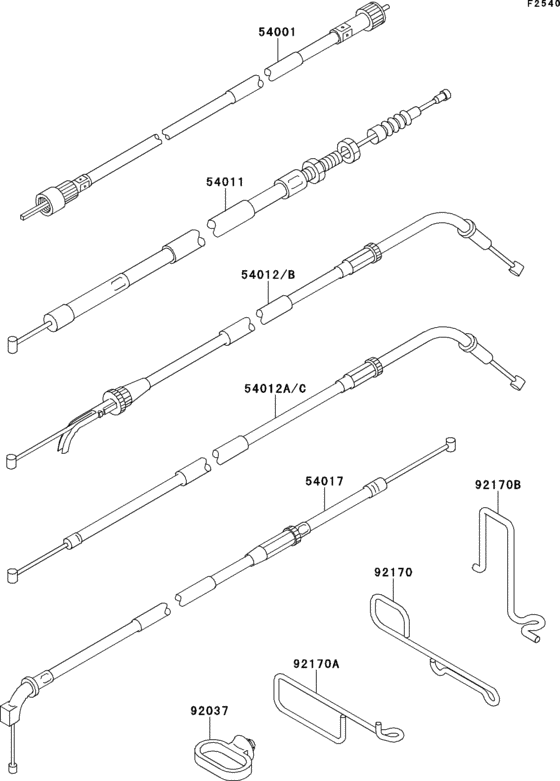 F2540

54001

54011

54012/B

54012A/C

54017

92170B

92170

92170A

92037