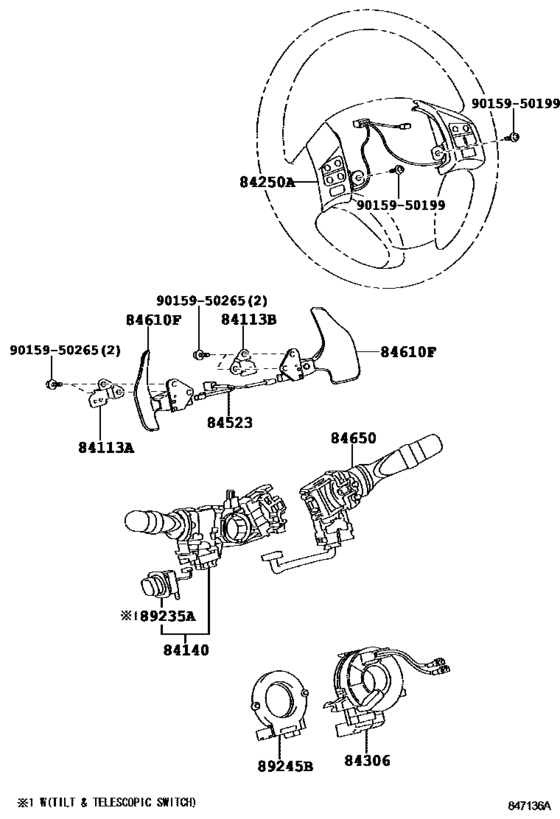 90159-50199
84250A
90159-50199
90159-50265(2)
84610F
84113B
90159-50265(2)
84610F
84523
84113A
84650
※1 89235A
84140
89245B
84306
※1 W(TILT & TELESCOPIC SWITCH)
847136A