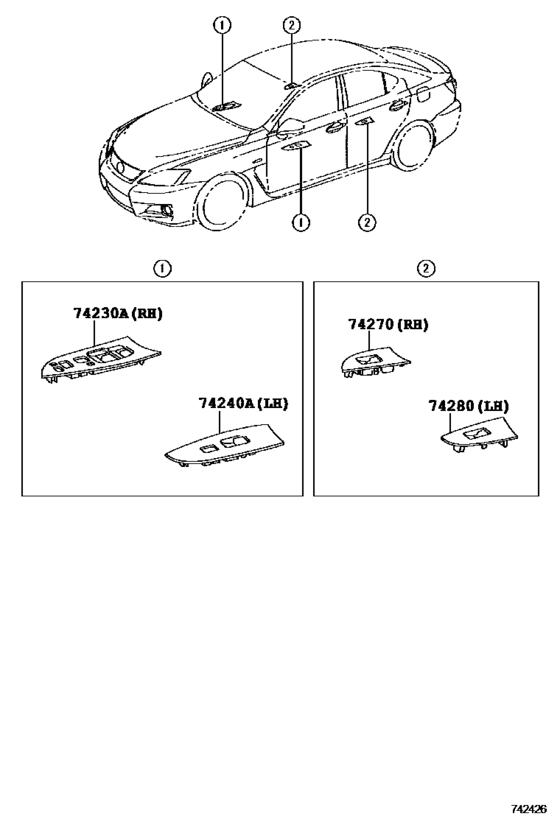 1
2
1
2

1
74230A (RH)
74240A (LH)

2
74270 (RH)
74280 (LH)

742426