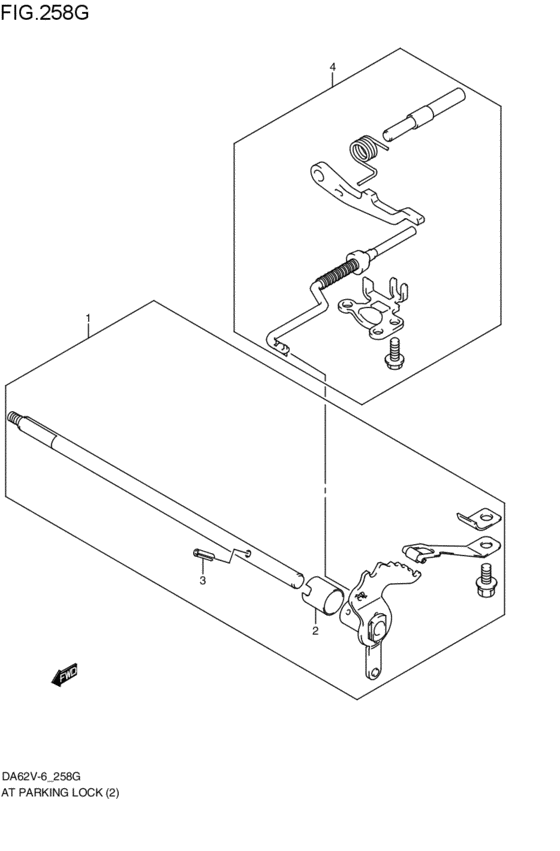 FIG.258G

4

1

3

2

FWD

DA62V-6_258G
AT PARKING LOCK (2)