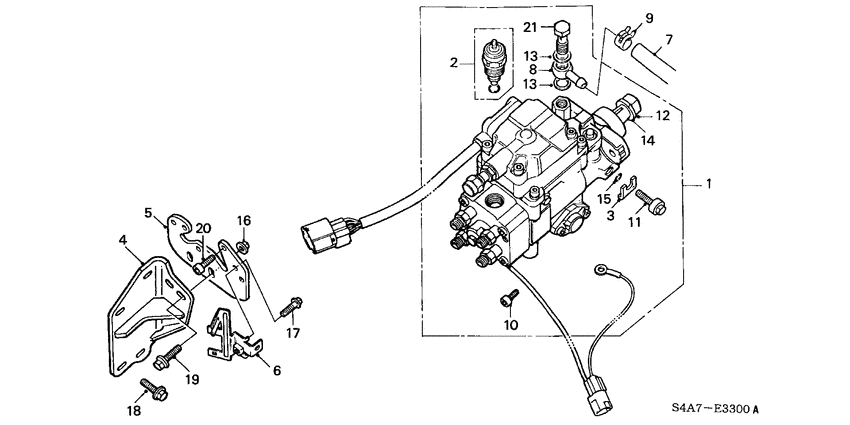 21
9
7
2
13
8
13
12
14
1
15
3
11
5
20
16
4
10
17
6
19
18
S4A7－E3300 A