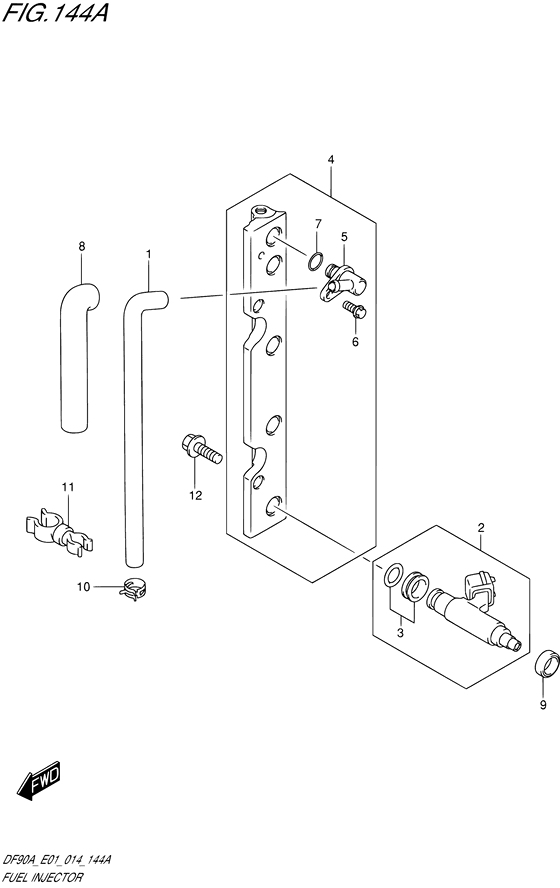 FIG.144A

4
7
5
8
1
6
12
11
2
10
3
9

FWD

DF90A_E01_014_144A
FUEL INJECTOR