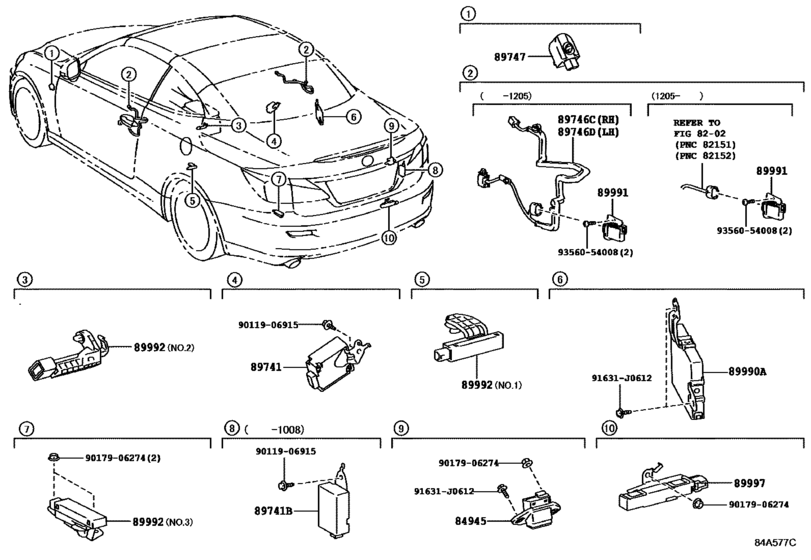 1
2
2
3
4
6
9
8
7
5
10

1
89747

2
( -1205)
89746C(RH)
89746D(LH)
89991
93560-54008(2)

(1205- )
REFER TO
FIG 82-02
(PNC 82151)
(PNC 82152)
89991
93560-54008(2)

3
89992(NO.2)

4
90119-06915
89741

5
89992(NO.1)

6
91631-J0612
89990A

7
90179-06274(2)
89992(NO.3)

8 ( -1008)
90119-06915
89741B

9
90179-06274
91631-J0612
84945

10
89997
90179-06274

84A577C