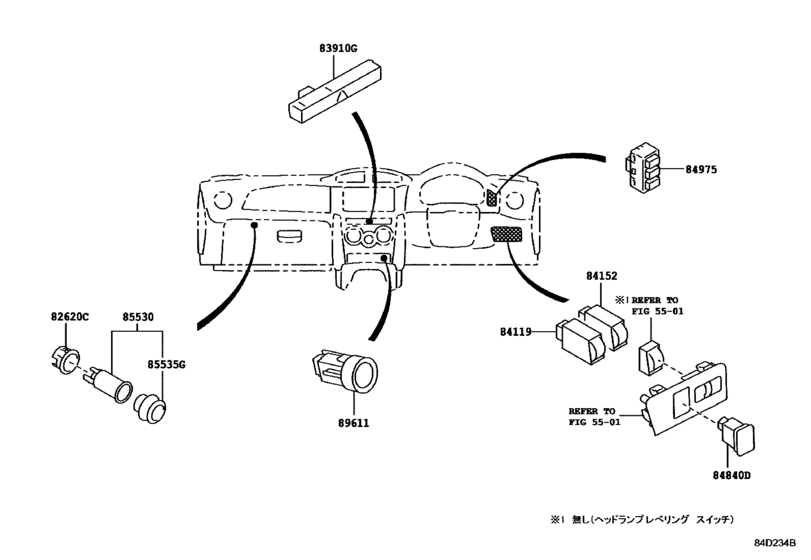 83910G

84975

84152

※1 REFER TO FIG 55-01

84119

82620C

85530

85535G

89611

REFER TO FIG 55-01

84840D

※1 無し(ヘッドランプレベリング スイッチ)

84D234B