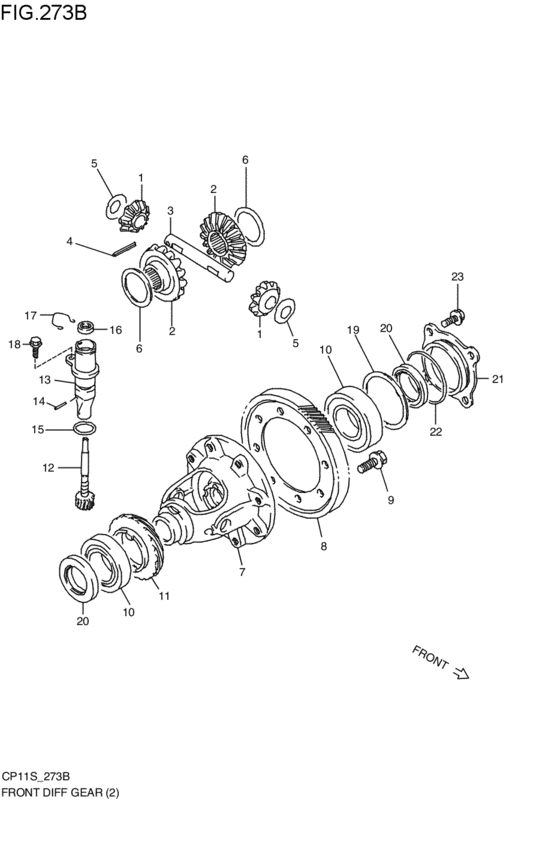 FIG.273B

5
1
6
2
3
4
6
2
1
5
23
17
16
18
13
14
15
12
10
19
20
21
22
9
8
7
11
10
20

FRONT

CP11S_273B
FRONT DIFF GEAR (2)