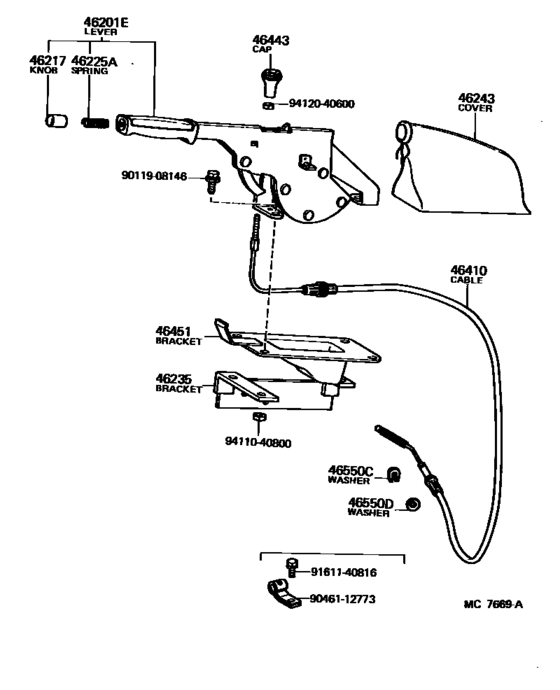 46201E
LEVER
46217
KNOB
46225A
SPRING
46443
CAP
94120-40600
46243
COVER
90119-08146
46410
CABLE
46451
BRACKET
46235
BRACKET
94110-40800
46550C
WASHER
46550D
WASHER
91611-40816
90461-12773
MC 7669-A