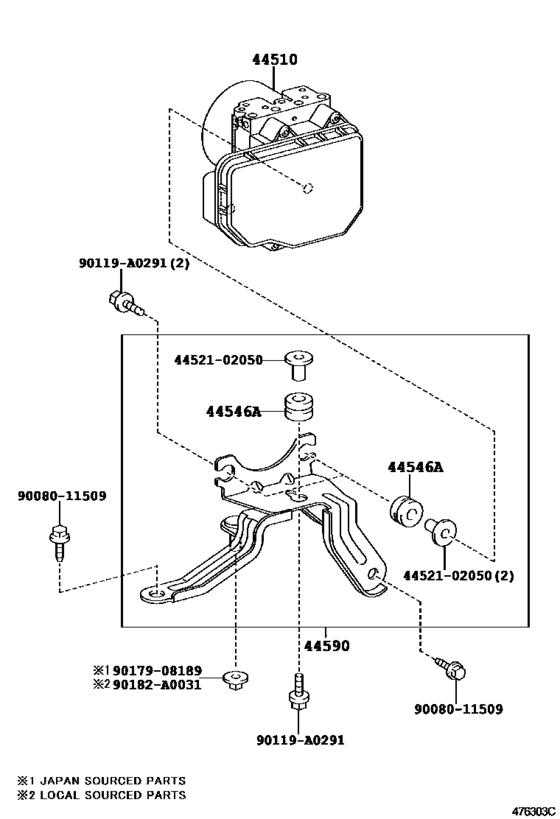 44510

90119-A0291 (2)

44521-02050

44546A

44546A

90080-11509

44521-02050 (2)

44590

※1 90179-08189
※2 90182-A0031

90080-11509

90119-A0291

※1 JAPAN SOURCED PARTS
※2 LOCAL SOURCED PARTS

476303C