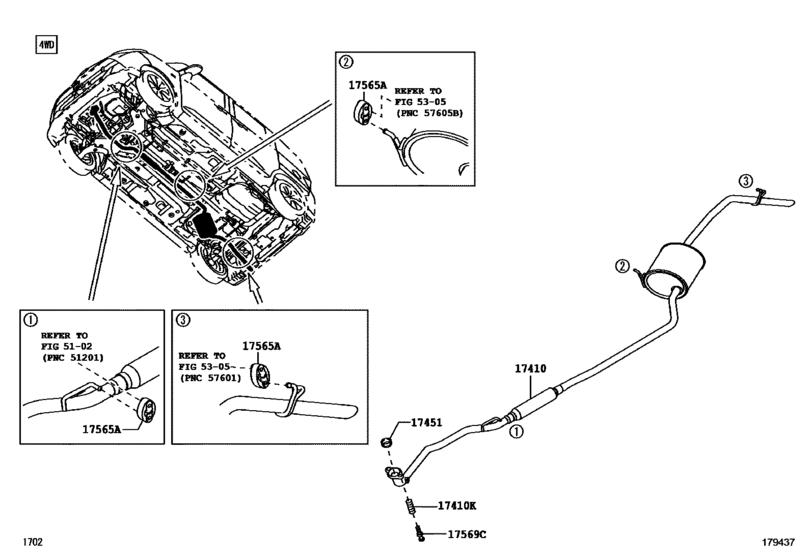 4WD

②
17565A
REFER TO
FIG 53-05
(PNC 57605B)

③

②

①
REFER TO
FIG 51-02
(PNC 51201)
17565A

③
REFER TO
FIG 53-05
(PNC 57601)
17565A

17410

17451

①

17410K

17569C

1702

179437