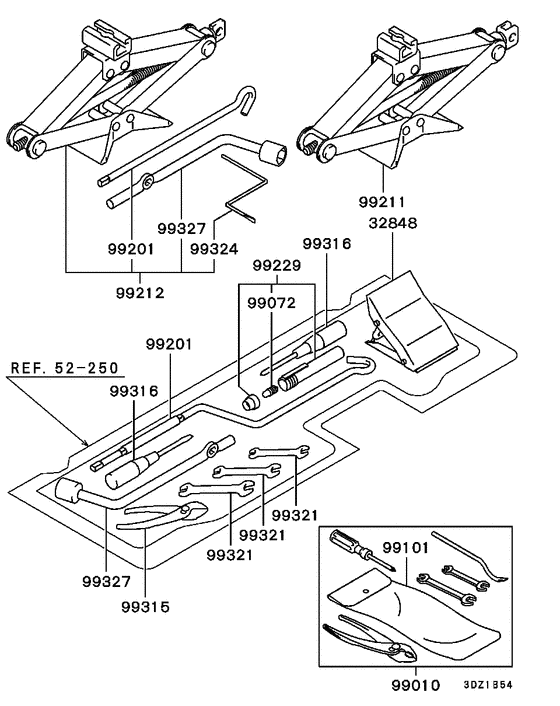 99327
99201
99324
99212
99211
32848
99316
99229
99072
99201
REF. 52-250
99316
99321
99321
99321
99327
99315
99101
99010
3DZ1B54