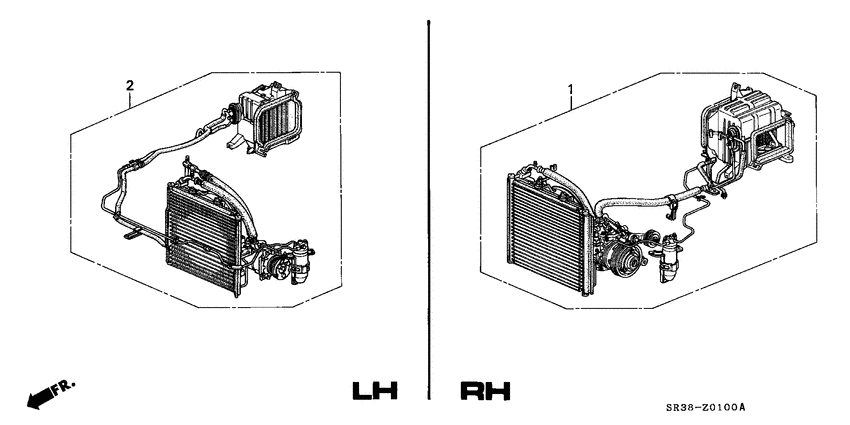 2

1

FR.

LH

RH

SR38-Z0100A