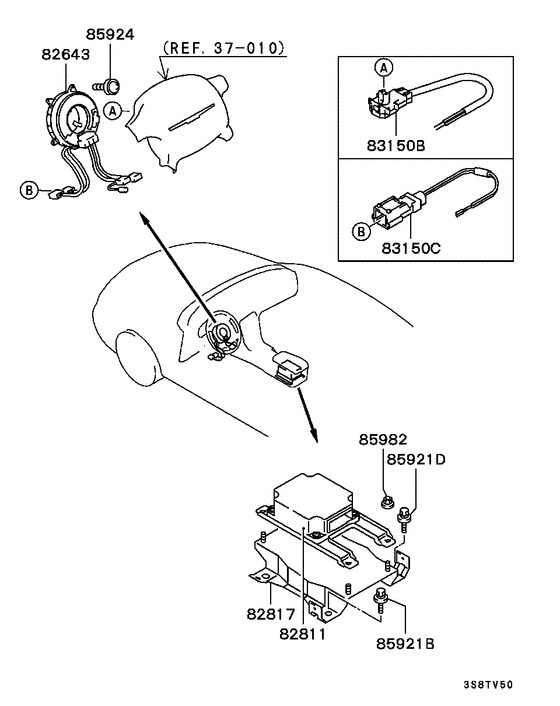 85924
82643
(REF. 37-010)
A
B
A
83150B
B
83150C
85982
85921D
82817
82811
85921B
3S8TV50