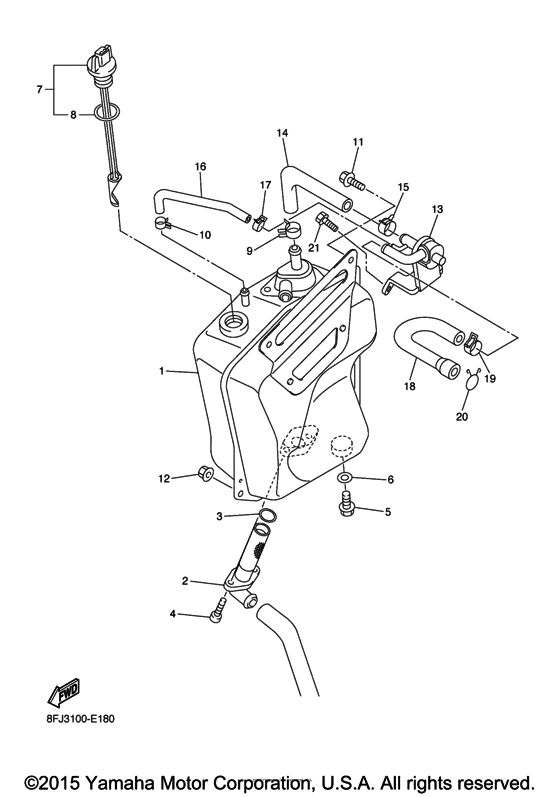 7
8
14
11
16
17
15
13
10
9
21
1
18
19
20
12
6
3
5
2
4
FWD
8FJ3100-E180
©2015 Yamaha Motor Corporation, U.S.A. All rights reserved.