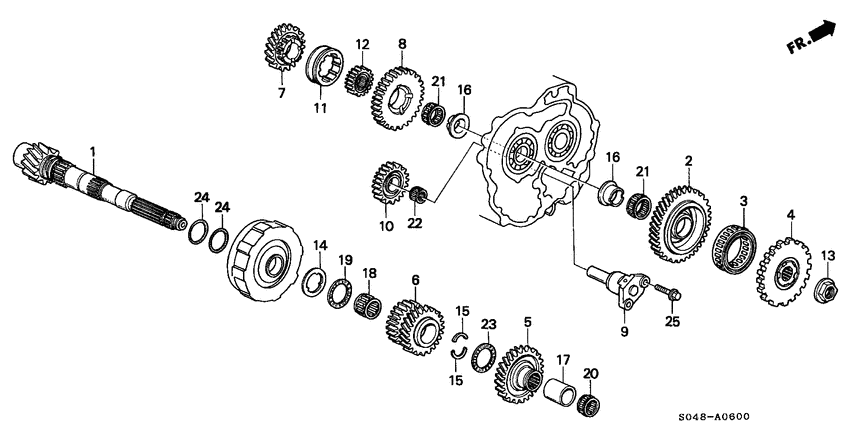 FR.

7
11
12
8
21
16
1
24
24
10
22
16
21
2
3
4
13
14
19
18
6
15
15
23
5
17
20
9
25

S048-A0600