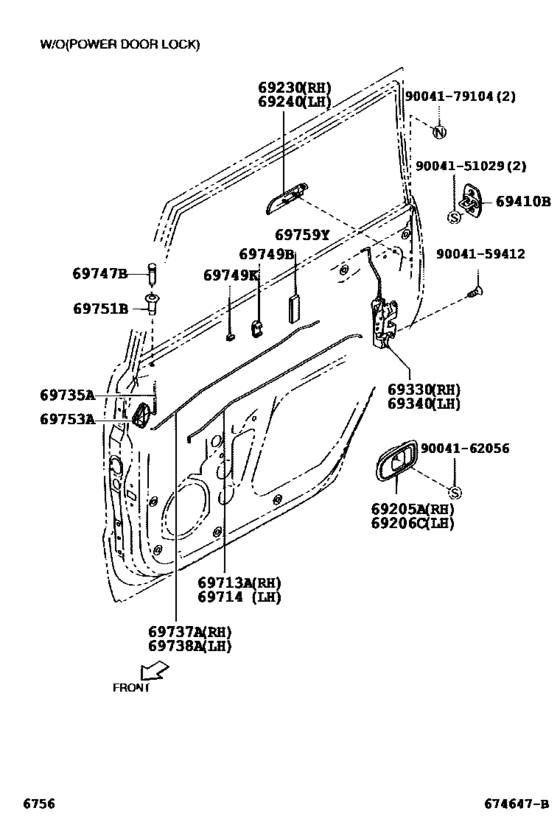 W/O(POWER DOOR LOCK)

69230(RH)
69240(LH)

90041-79104(2)

N

90041-51029(2)

S

69410B

69759Y

69749B

69749K

90041-59412

69747B

69751B

69735A

69753A

69330(RH)
69340(LH)

90041-62056

S

69205A(RH)
69206C(LH)

69713A(RH)
69714 (LH)

69737A(RH)
69738A(LH)

FRONT

6756

674647-B