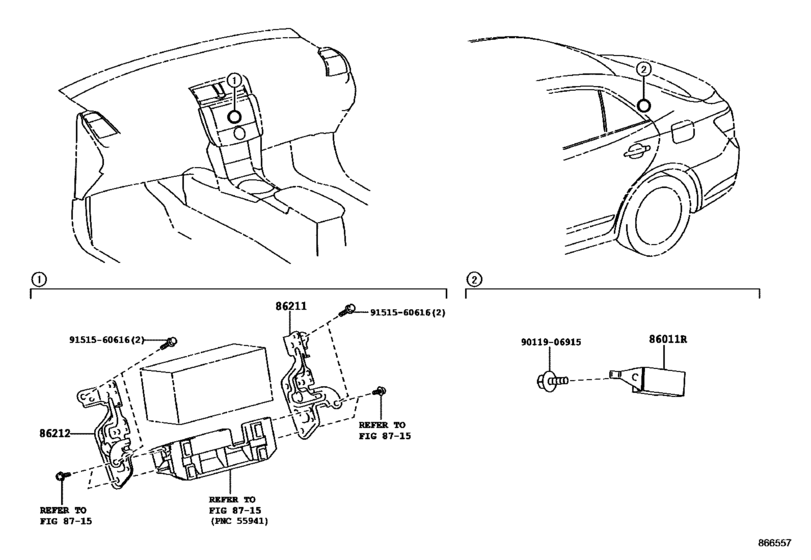 1

2

1

86211

91515-60616(2)

91515-60616(2)

86212

REFER TO
FIG 87-15

REFER TO
FIG 87-15

REFER TO
FIG 87-15
(PNC 55941)

2

90119-06915

86011R

866557