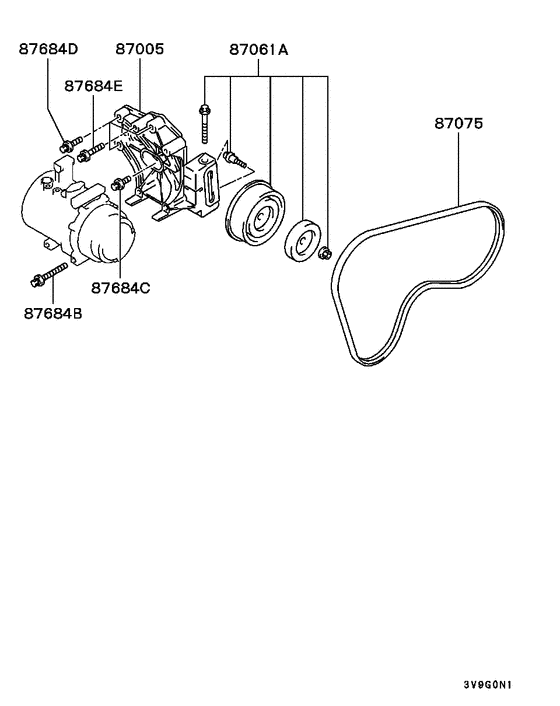 87684D
87005
87061A
87684E
87075
87684C
87684B
3V9G0N1