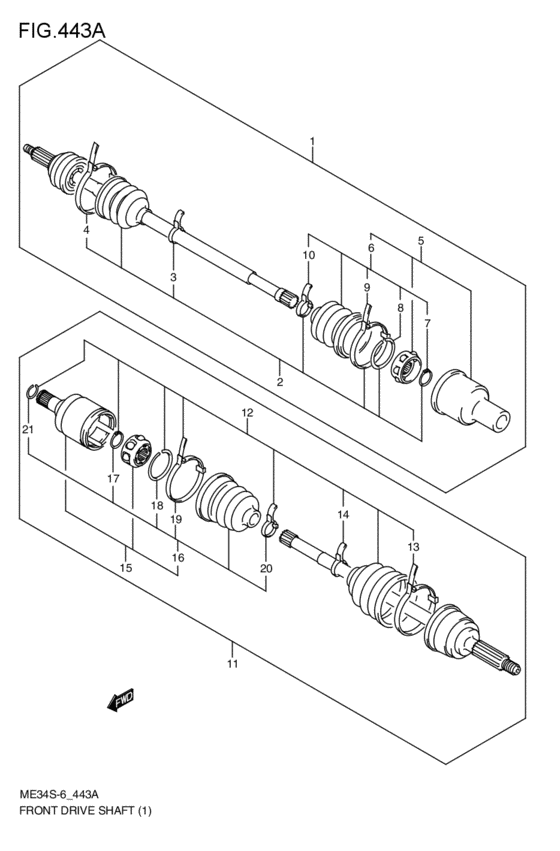 FIG.443A

1
4
3
10
6
5
9
8
7
2
12
21
17
18
19
14
13
15
16
20
11
FWD

ME34S-6_443A
FRONT DRIVE SHAFT (1)