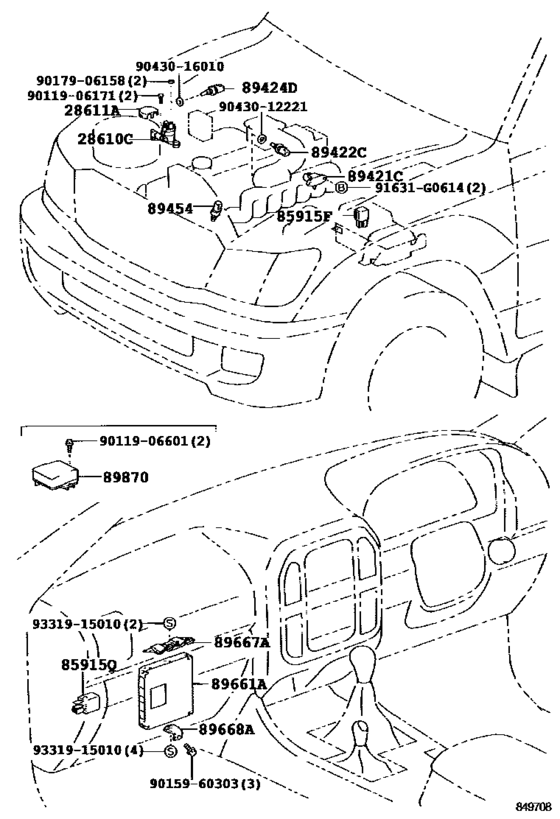 90430-16010
90179-06158(2)
90119-06171(2)
89424D
28611A
90430-12221
28610C
89422C
89421C
Ⓑ 91631-G0614(2)
89454
85915F

90119-06601(2)
89870

93319-15010(2) Ⓢ
89667A
85915Q
89661A
89668A
93319-15010(4) Ⓢ
90159-60303(3)

849708