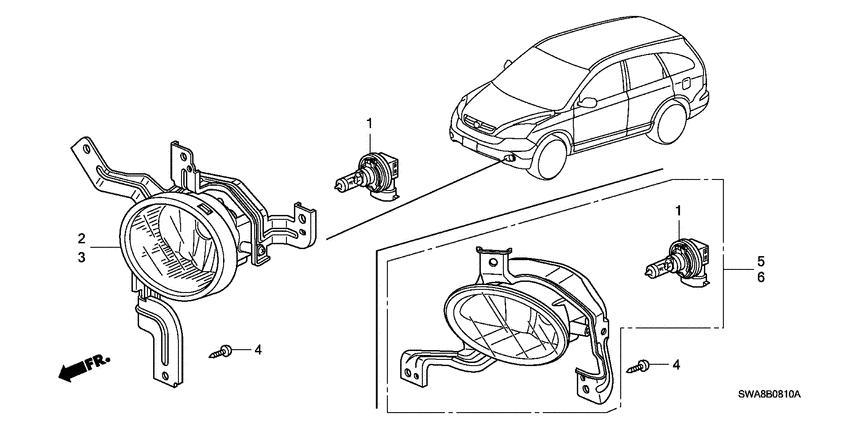 1
2
3
4
FR.
1
5
6
4
SWA8B0810A