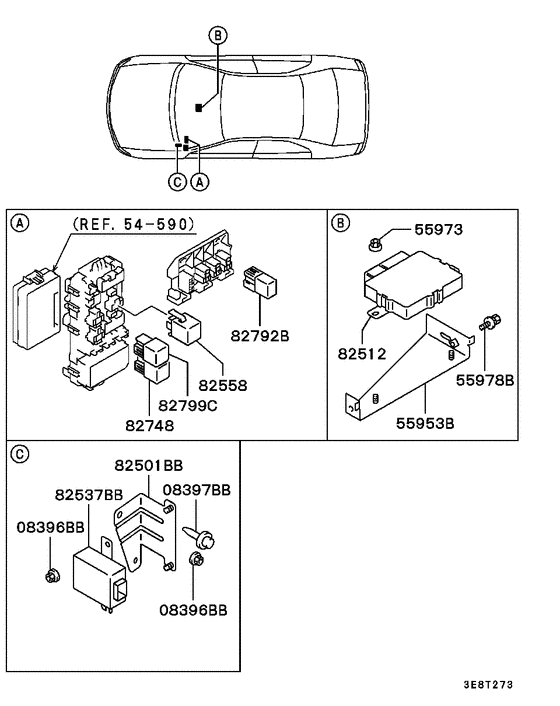 B

C A

A
(REF. 54-590)
82792B
82558
82799C
82748

B
55973
82512
55978B
55953B

C
82501BB
82537BB
08397BB
08396BB
08396BB

3E8T273