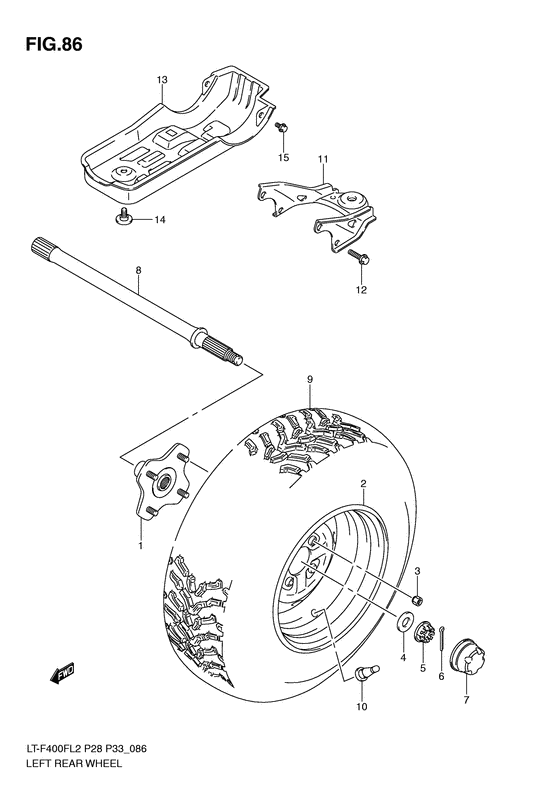 FIG.86

13

15

11

14

8

12

9

2

1

3

4

5

6

7

10

FWD

LT-F400FL2 P28 P33_086
LEFT REAR WHEEL