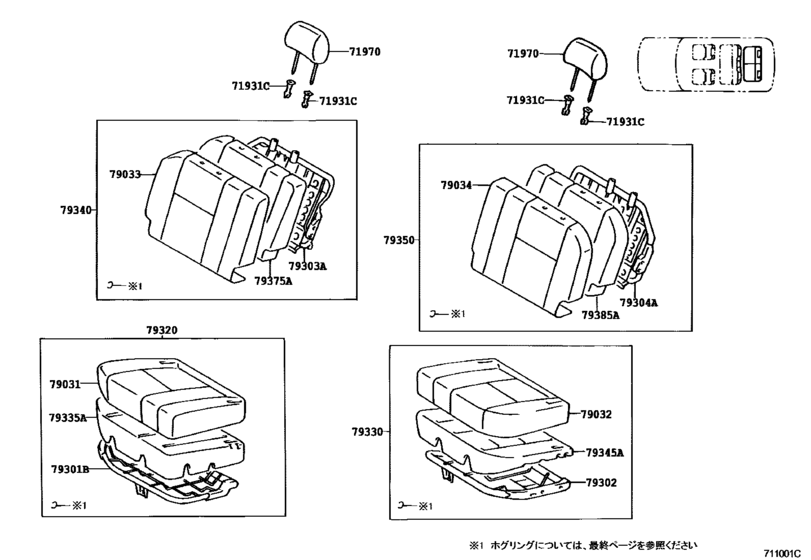 71970
71931C
71931C
71970
71931C
71931C
79033
79340
79303A
79375A
※1
79034
79350
79304A
79385A
※1
79320
79031
79335A
79301B
※1
79330
79032
79345A
79302
※1
※1 ホグリングについては、最終ページを参照ください
711001C