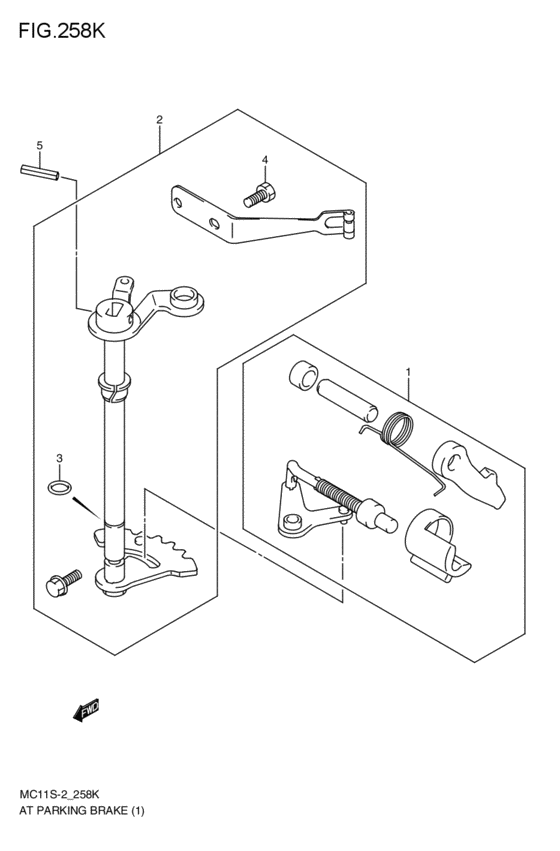 FIG.258K

2

5

4

1

3

FWD

MC11S-2_258K
AT PARKING BRAKE (1)