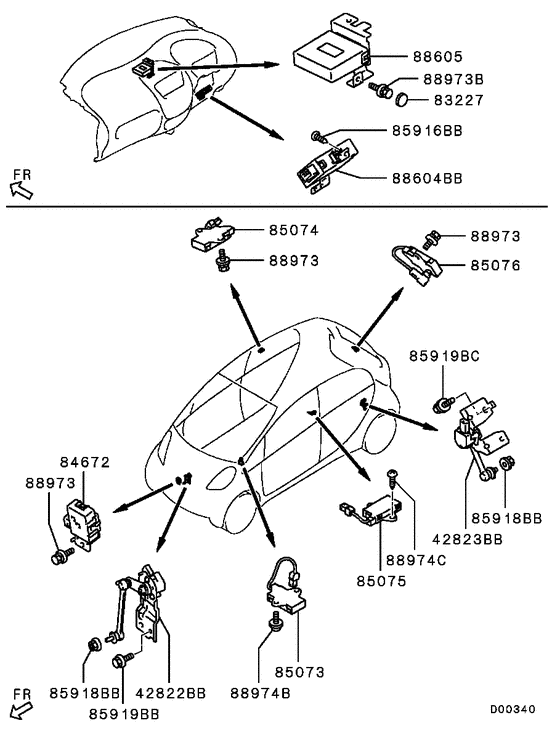 88605
88973B
83227
85916BB
88604BB
FR
85074
88973
88973
85076
85919BC
84672
88973
85918BB
42823BB
88974C
85075
85073
85918BB
42822BB
88974B
85919BB
FR
D00340