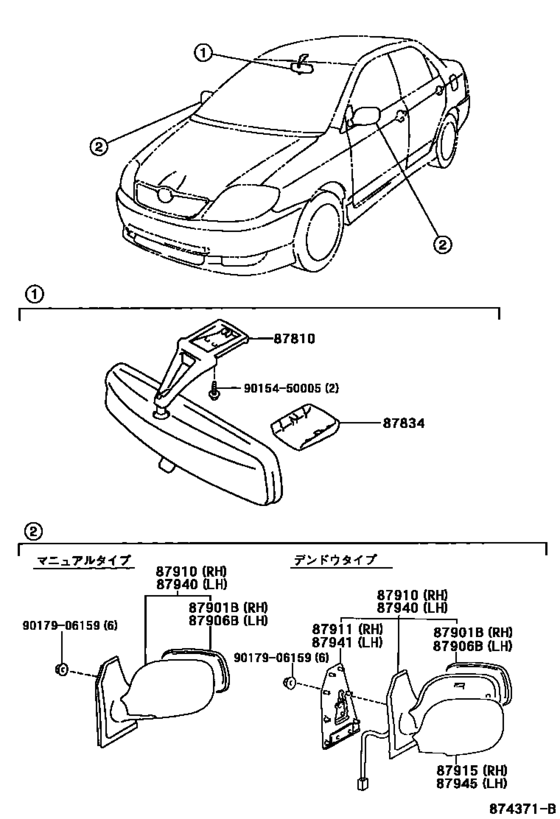 ①
②
②

①
87810
90154-50005 (2)
87834

②
マニュアルタイプ
87910 (RH)
87940 (LH)
87901B (RH)
87906B (LH)
90179-06159 (6)

デンドウタイプ
87910 (RH)
87940 (LH)
87911 (RH)
87941 (LH)
87901B (RH)
87906B (LH)
90179-06159 (6)
87915 (RH)
87945 (LH)

874371-B