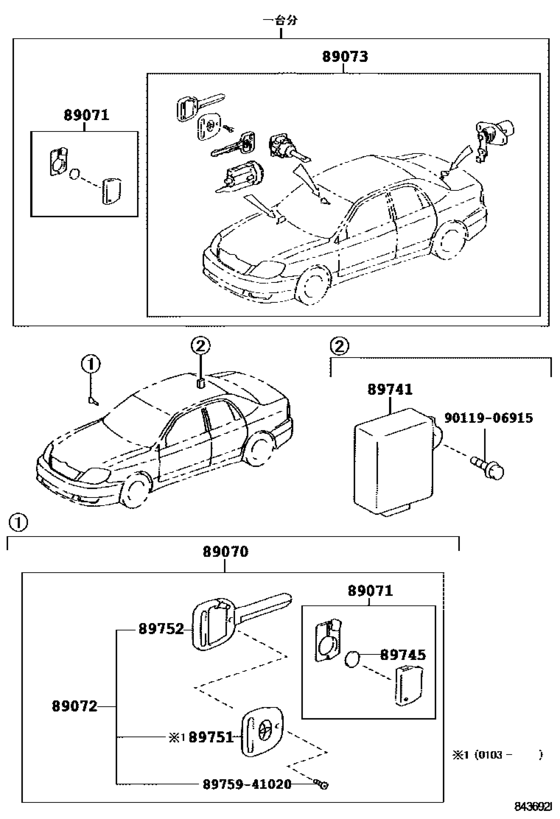 一台分

89073

89071

①

②

②

89741

90119-06915

①

89070

89071

89752

89745

89072

※1 89751

89759-41020

※1 (0103 -    )

843692I