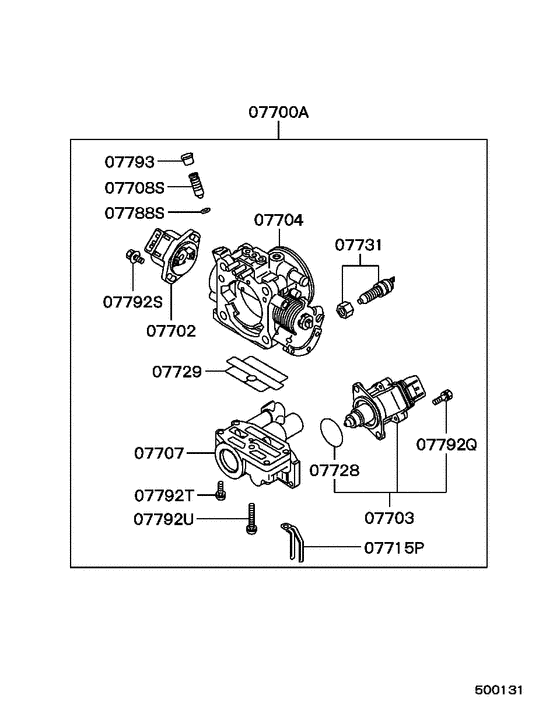 07700A

07793

07708S

07788S

07704

07731

07792S

07702

07729

07707

07728

07792Q

07792T

07792U

07703

07715P

500131