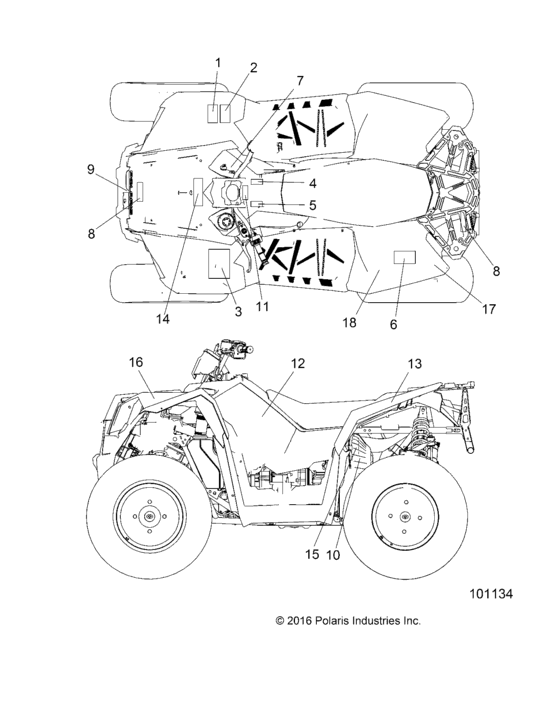 1
2
7
9
4
5
8
8
14
3
11
18
6
17
16
12
13
15
10
101134
© 2016 Polaris Industries Inc.