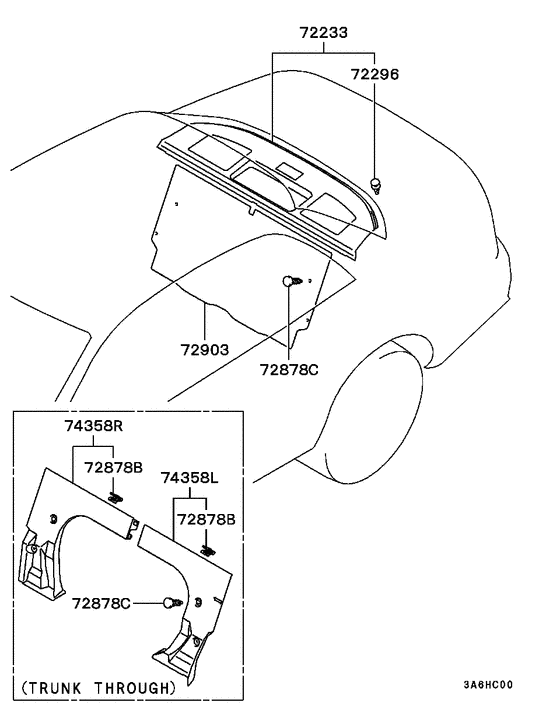 72233
72296
72903
72878C
74358R
72878B
74358L
72878B
72878C
(TRUNK THROUGH)
3A6HC00