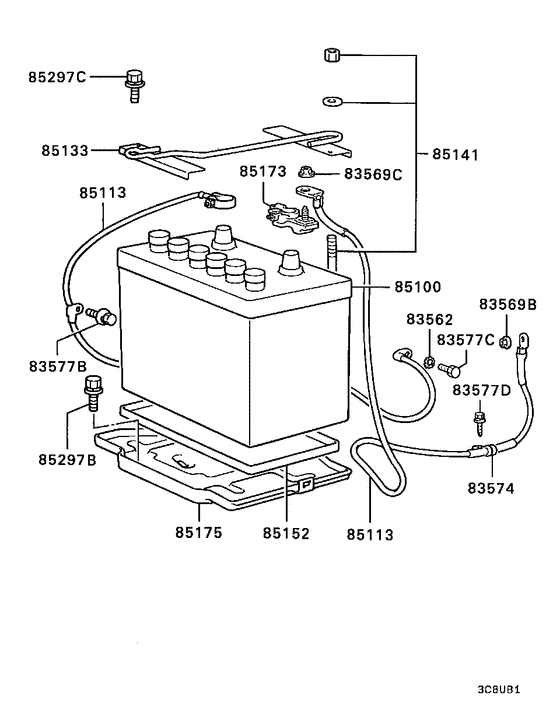 85297C
85133
85141
85173
83569C
85113
85100
83569B
83562
83577C
83577B
83577D
85297B
83574
85175
85152
85113
3C8UB1