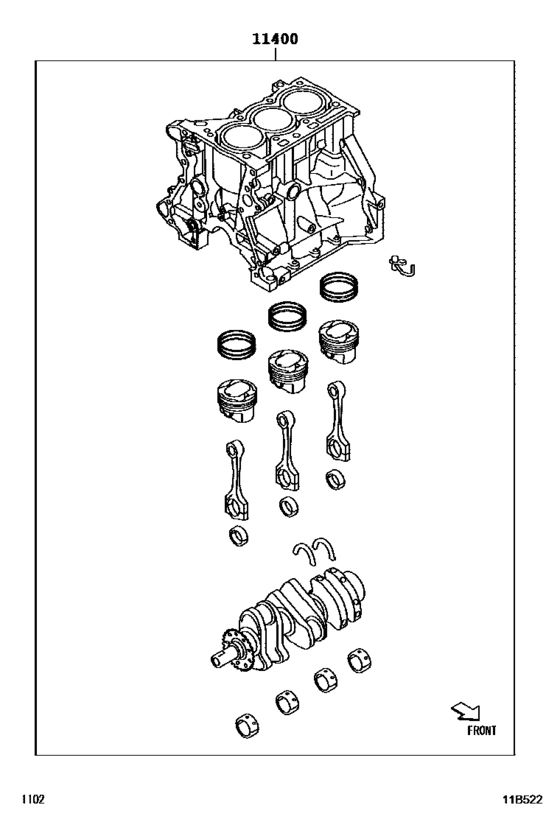 11400

FRONT

1102

11B522