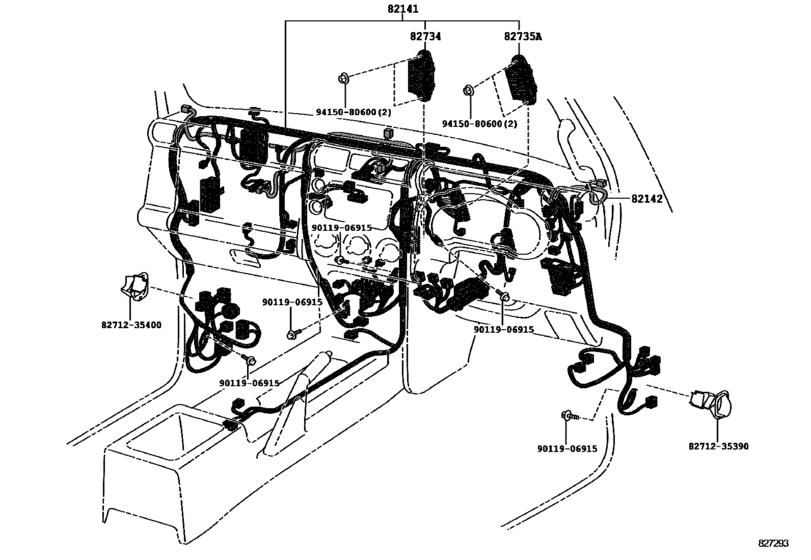 82141
82734
82735A
94150-80600(2)
94150-80600(2)
82142
90119-06915
82712-35400
90119-06915
90119-06915
90119-06915
90119-06915
82712-35390
827293