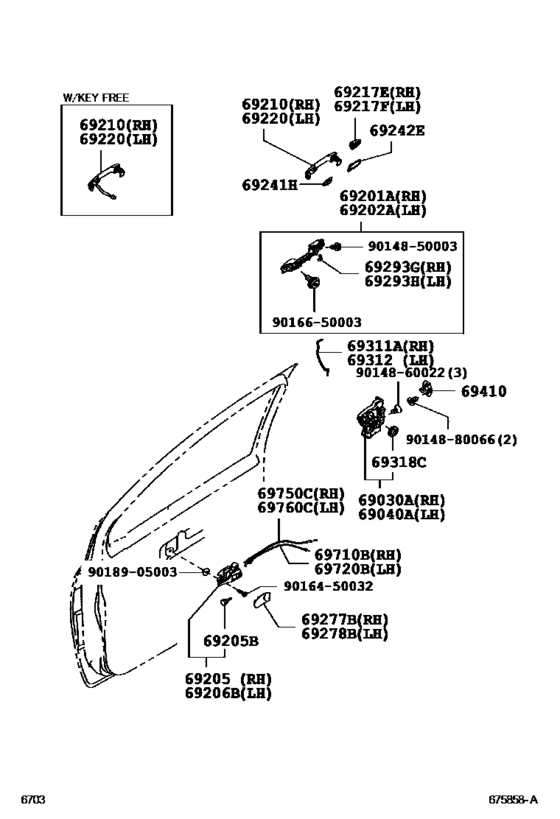 W/KEY FREE
69210(RH)
69220(LH)

69210(RH)
69220(LH)

69217E(RH)
69217F(LH)

69242E

69241H

69201A(RH)
69202A(LH)

90148-50003

69293G(RH)
69293H(LH)

90166-50003

69311A(RH)
69312 (LH)

90148-60022(3)

69410

90148-80066(2)

69318C

69030A(RH)
69040A(LH)

69750C(RH)
69760C(LH)

69710B(RH)
69720B(LH)

90189-05003

90164-50032

69277B(RH)
69278B(LH)

69205B

69205 (RH)
69206B(LH)

6703

675858-A